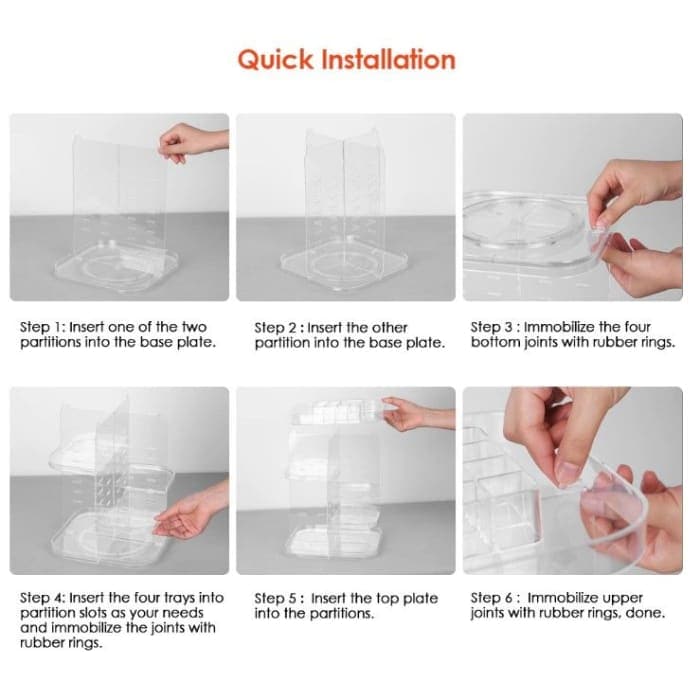 Quick Installation

Step 1: Insert one of the two partitions into the base plate.

Step 2 : Insert the other partition into the base plate.

Step 3 : Immobilize the four bottom joints with rubber rings.

Step 4: Insert the four trays into partition slots as your needs and immobilize the joints with rubber rings.

Step 5 : Insert the top plate into the partitions.

Step 6 : Immobilize upper joints with rubber rings, done.