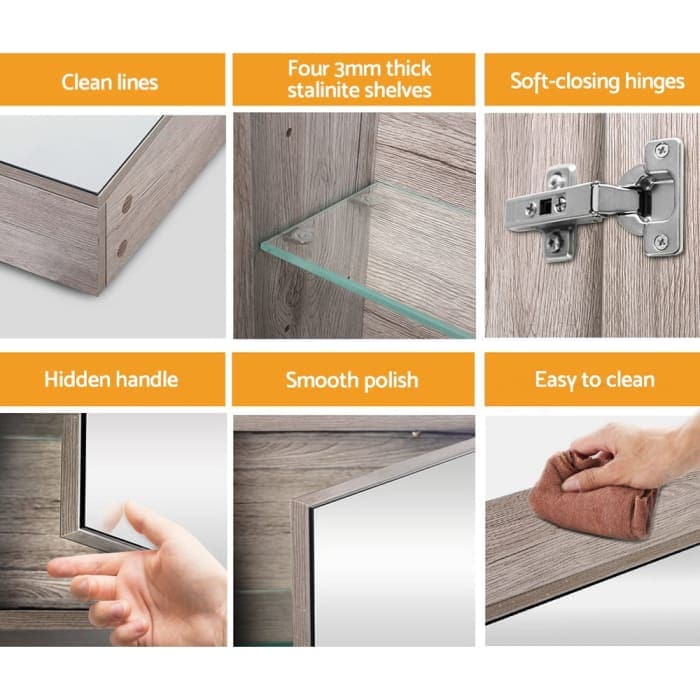 Clean lines

Four 3mm thick stalinite shelves

Soft-closing hinges

Hidden handle

Smooth polish

Easy to clean