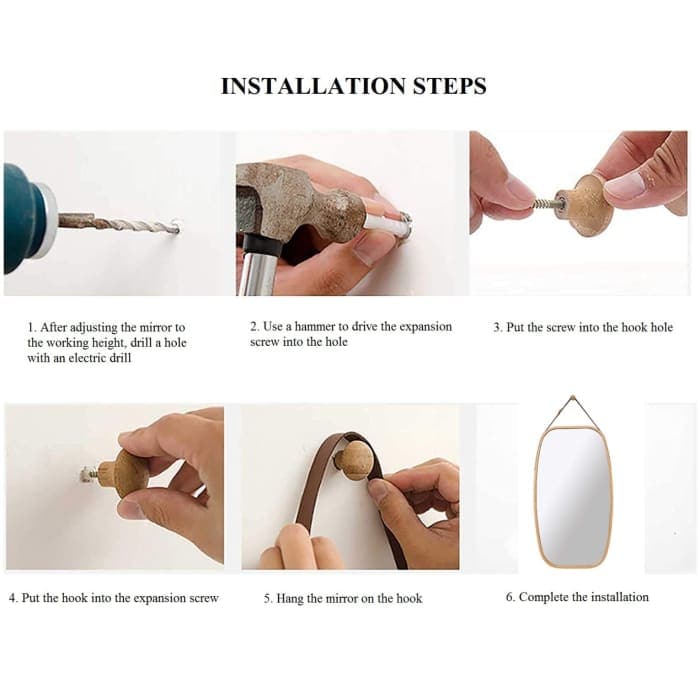 INSTALLATION STEPS

1. After adjusting the mirror to the working height, drill a hole with an electric drill

2. Use a hammer to drive the expansion screw into the hole

3. Put the screw into the hook hole

4. Put the hook into the expansion screw

5. Hang the mirror on the hook

6. Complete the installation