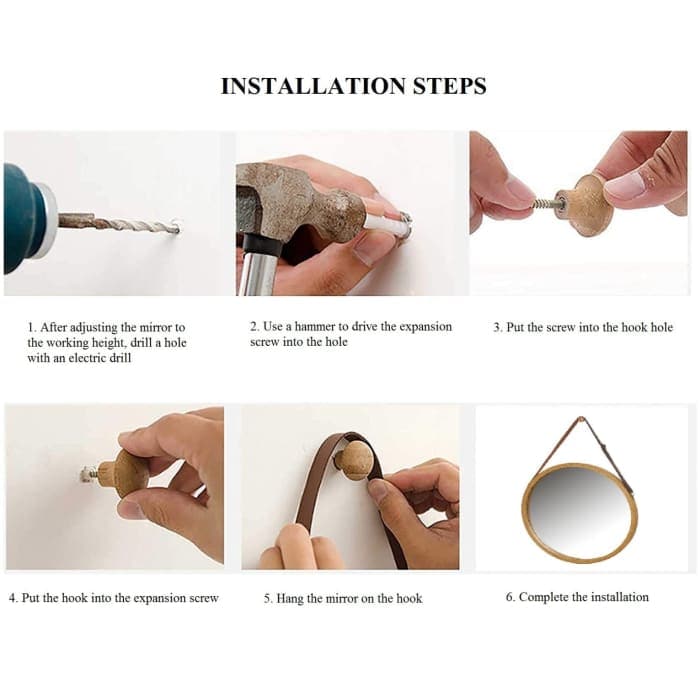 INSTALLATION STEPS

1. After adjusting the mirror to the working height, drill a hole with an electric drill

2. Use a hammer to drive the expansion screw into the hole

3. Put the screw into the hook hole

4. Put the hook into the expansion screw

5. Hang the mirror on the hook

6. Complete the installation